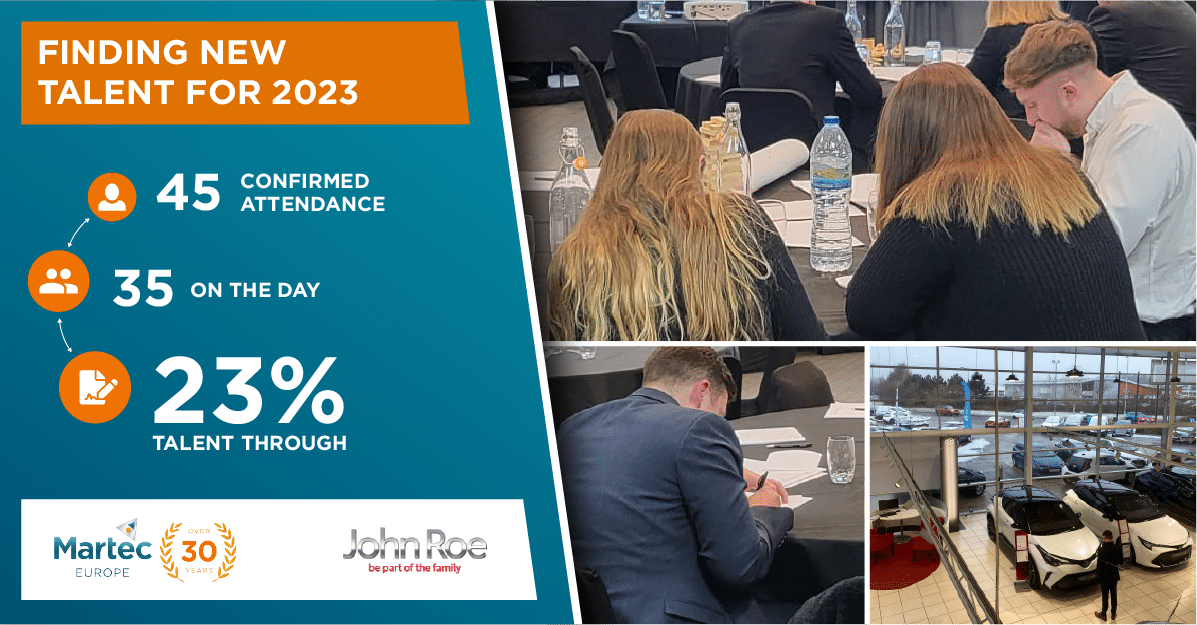 FINDING NEW TALENT FOR 2023

45 CONFIRMED ATTENDANCE

35 ON THE DAY

23% TALENT THROUGH

Martec EUROPE

OVER 30 YEARS

John Roe
be part of the family